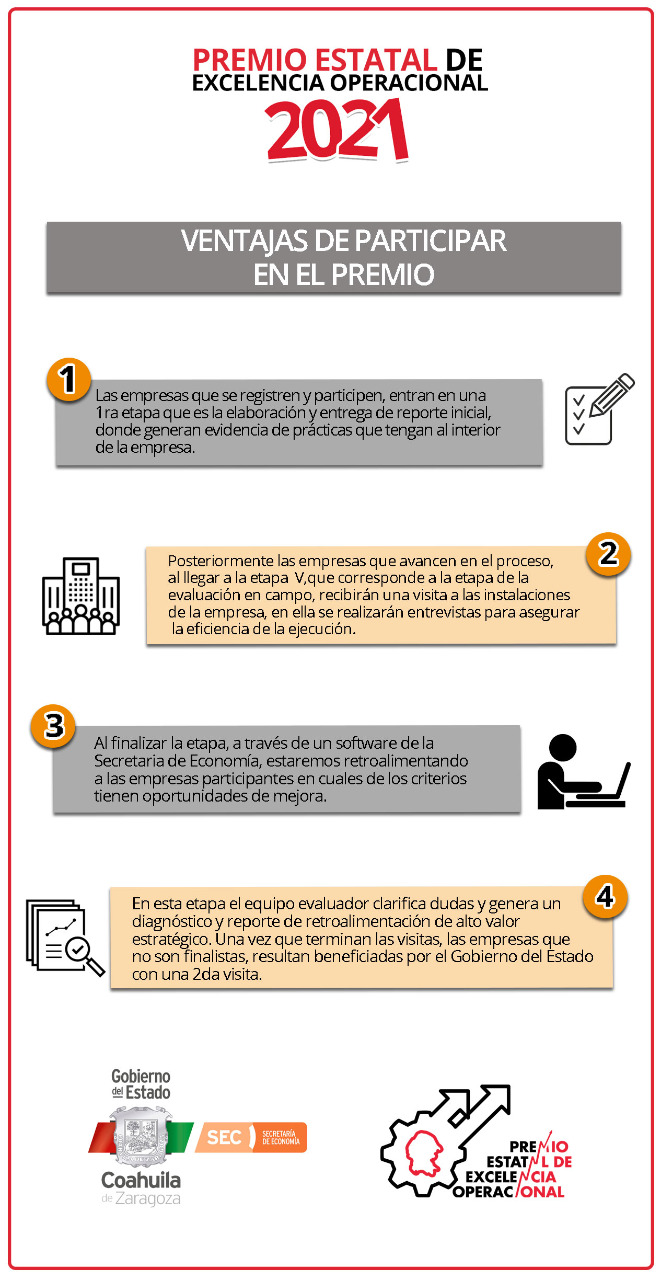 PREMIO ESTATAL DE
EXCELENCIA OPERACIONAL
2021

VENTAJAS DE PARTICIPAR EN EL PREMIO

1
Las empresas que se registren y participen, entran en una 1ra etapa que es la elaboración y entrega de reporte inicial, donde generan evidencia de prácticas que tengan al interior de la empresa.

2
Posteriormente las empresas que avancen en el proceso, al llegar a la etapa V,que corresponde a la etapa de la evaluación en campo, recibirán una visita a las instalaciones de la empresa, en ella se realizarán entrevistas para asegurar la eficiencia de la ejecución.

3
Al finalizar la etapa, a través de un software de la Secretaria de Economía, estaremos retroalimentando a las empresas participantes en cuales de los criterios tienen oportunidades de mejora.

4
En esta etapa el equipo evaluador clarifica dudas y genera un diagnóstico y reporte de retroalimentación de alto valor estratégico. Una vez que terminan las visitas, las empresas que no son finalistas, resultan beneficiadas por el Gobierno del Estado con una 2da visita.

Gobierno del Estado
Coahuila de Zaragoza
SEC SECRETARÍA DE ECONOMÍA

PREMIO ESTATAL DE EXCELENCIA OPERACIONAL