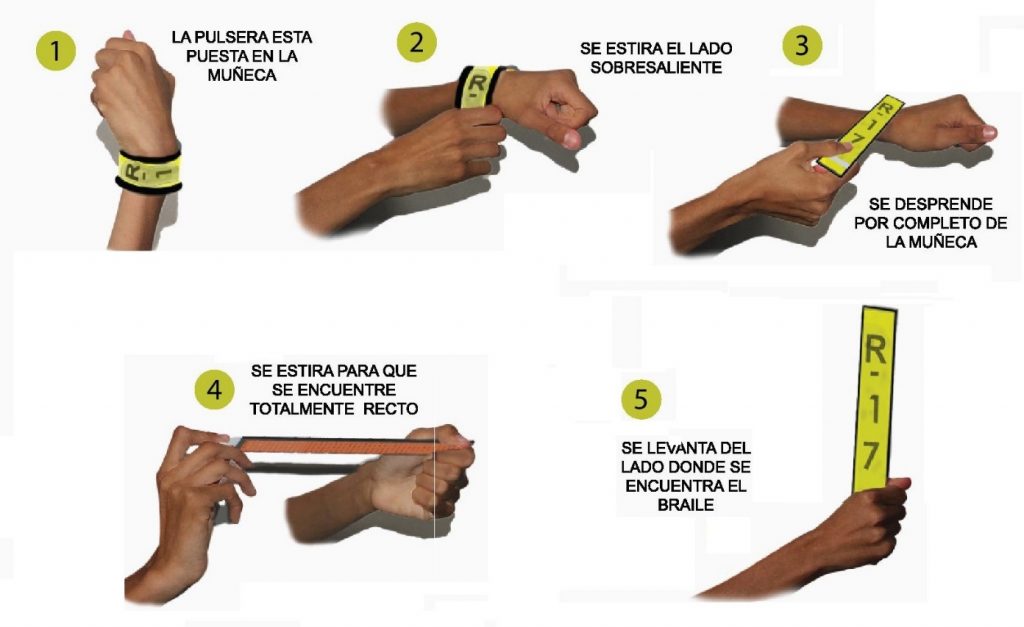 1

LA PULSERA ESTA PUESTA EN LA MUÑECA

R-1

2

R-

SE ESTIRA EL LADO SOBRESALIENTE

3

R-17

SE DESPRENDE POR COMPLETO DE LA MUÑECA

4

SE ESTIRA PARA QUE SE ENCUENTRE TOTALMENTE RECTO

5

SE LEVANTA DEL LADO DONDE SE ENCUENTRA EL BRAILE

R-17